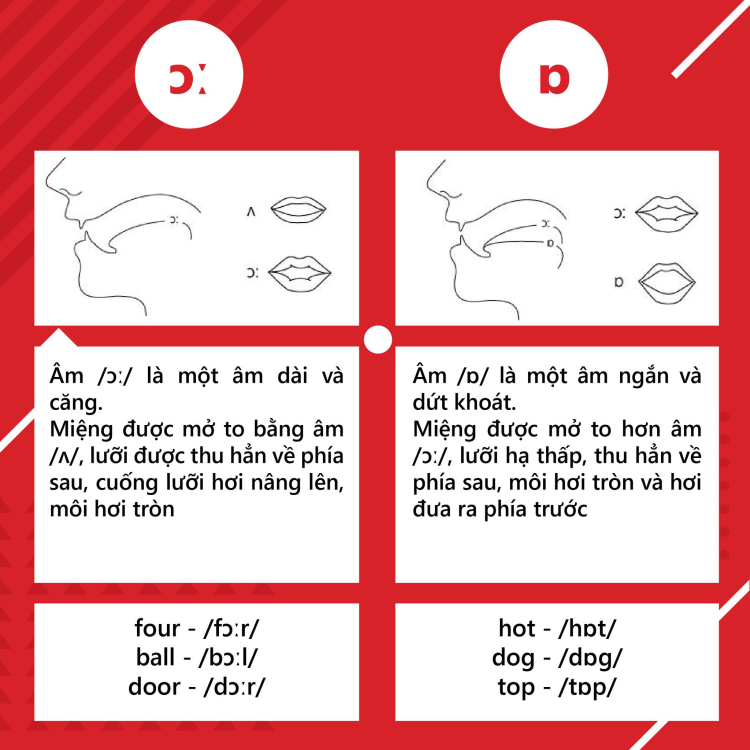 ɔː

ɔː

ʌ

ɔː

Âm /ɔː/ là một âm dài và căng.
Miệng được mở to bằng âm /ʌ/, lưỡi được thu hẳn về phía sau, cuống lưỡi hơi nâng lên, môi hơi tròn

four - /fɔːr/
ball - /bɔːl/
door - /dɔːr/

ɒ

ɔː

ɒ

ɔː

ɒ

Âm /ɒ/ là một âm ngắn và dứt khoát.
Miệng được mở to hơn âm /ɔː/, lưỡi hạ thấp, thu hẳn về phía sau, môi hơi tròn và hơi đưa ra phía trước

hot - /hɒt/
dog - /dɒg/
top - /tɒp/